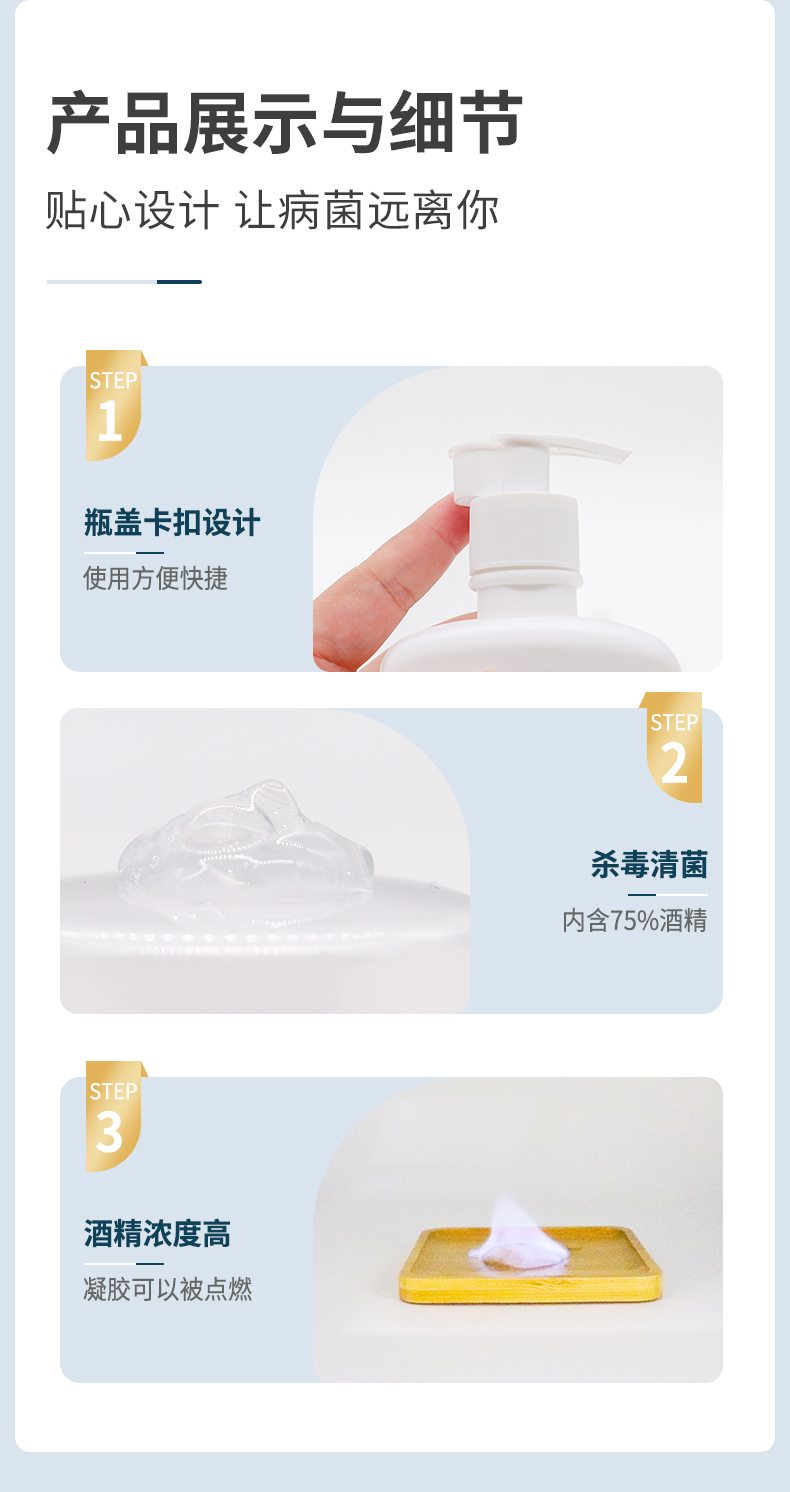 产品展示与细节

贴心设计 让病菌远离你

STEP
1

瓶盖卡扣设计

使用方便快捷

STEP
2

杀毒清菌

内含75%酒精

STEP
3

酒精浓度高

凝胶可以被点燃