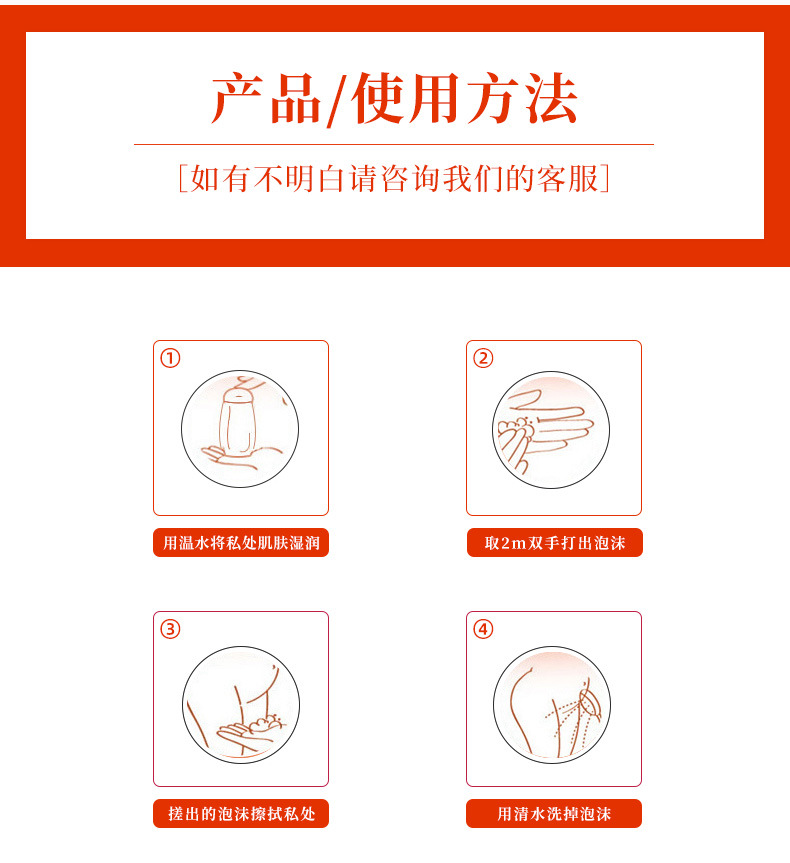 产品/使用方法

[如有不明白请咨询我们的客服]

①

用温水将私处肌肤湿润

②

取2m双手打出泡沫

③

搓出的泡沫擦拭私处

④

用清水洗掉泡沫