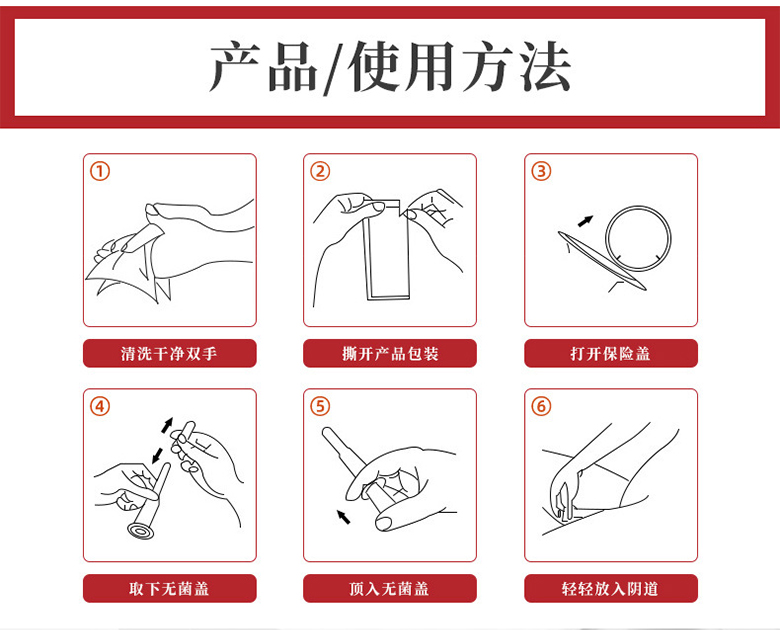 产品/使用方法

①
清洗干净双手

②
撕开产品包装

③
打开保险盖

④
取下无菌盖

⑤
顶入无菌盖

⑥
轻轻放入阴道