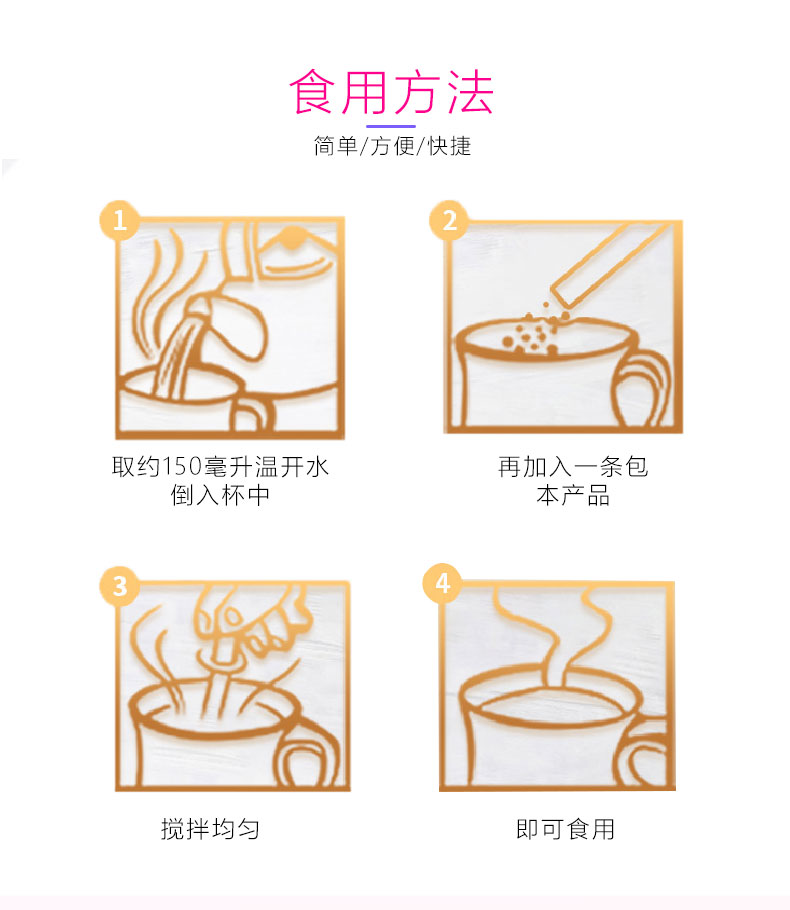 食用方法

简单/方便/快捷

1

取约150毫升温开水倒入杯中

2

再加入一条包本产品

3

搅拌均匀

4

即可食用