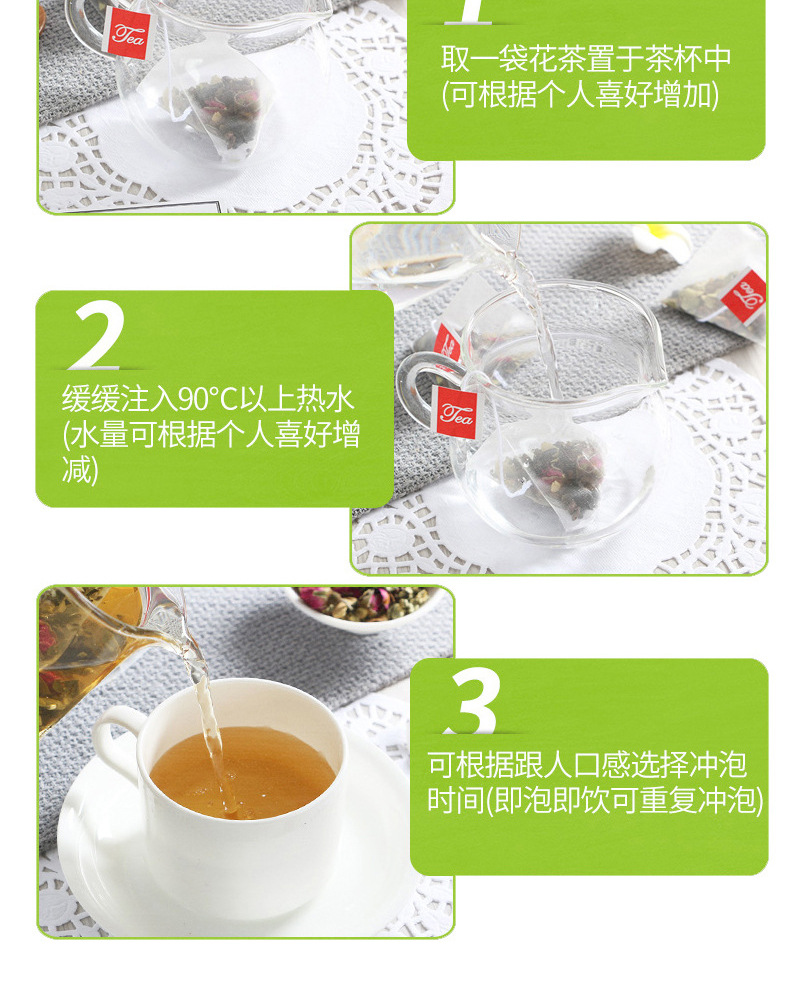 Tea

1

取一袋花茶置于茶杯中
(可根据个人喜好增加)

2

缓缓注入90°C以上热水
(水量可根据个人喜好增减)

Tea

Tea

Tea

3

可根据跟人口感选择冲泡时间(即泡即饮可重复冲泡)