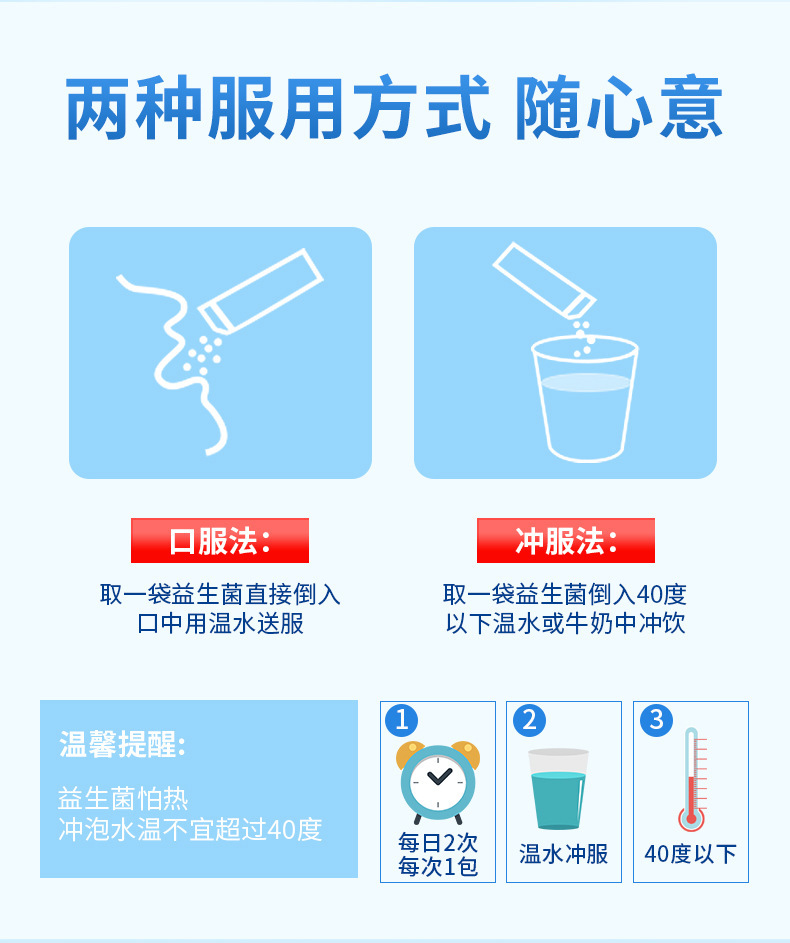 两种服用方式 随心意

口服法：

取一袋益生菌直接倒入口中用温水送服

冲服法：

取一袋益生菌倒入40度以下温水或牛奶中冲饮

温馨提醒：

益生菌怕热
冲泡水温不宜超过40度

1
每日2次
每次1包

2
温水冲服

3
40度以下