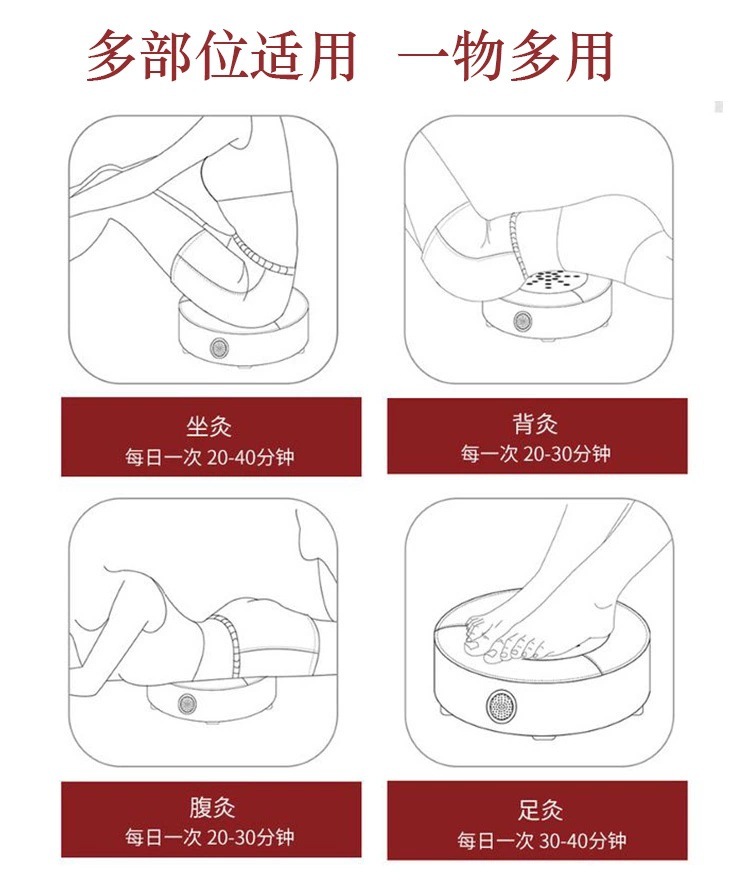 多部位适用 一物多用

坐灸
每日一次 20-40分钟

背灸
每一次 20-30分钟

腹灸
每日一次 20-30分钟

足灸
每日一次 30-40分钟