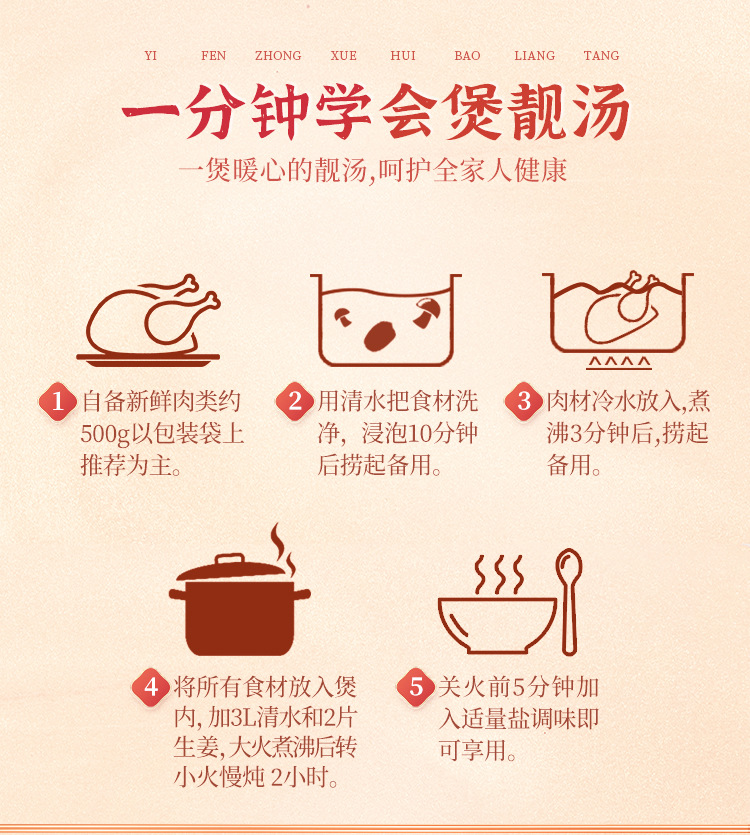 YI FEN ZHONG XUE HUI BAO LIANG TANG

一分钟学会煲靓汤

一煲暖心的靓汤,呵护全家人健康

1 自备新鲜肉类约500g以包装袋上推荐为主。

2 用清水把食材洗净，浸泡10分钟后捞起备用。

3 肉材冷水放入,煮沸3分钟后,捞起备用。

4 将所有食材放入煲内, 加3L清水和2片生姜, 大火煮沸后转小火慢炖 2小时。

5 关火前5分钟加入适量盐调味即可享用。