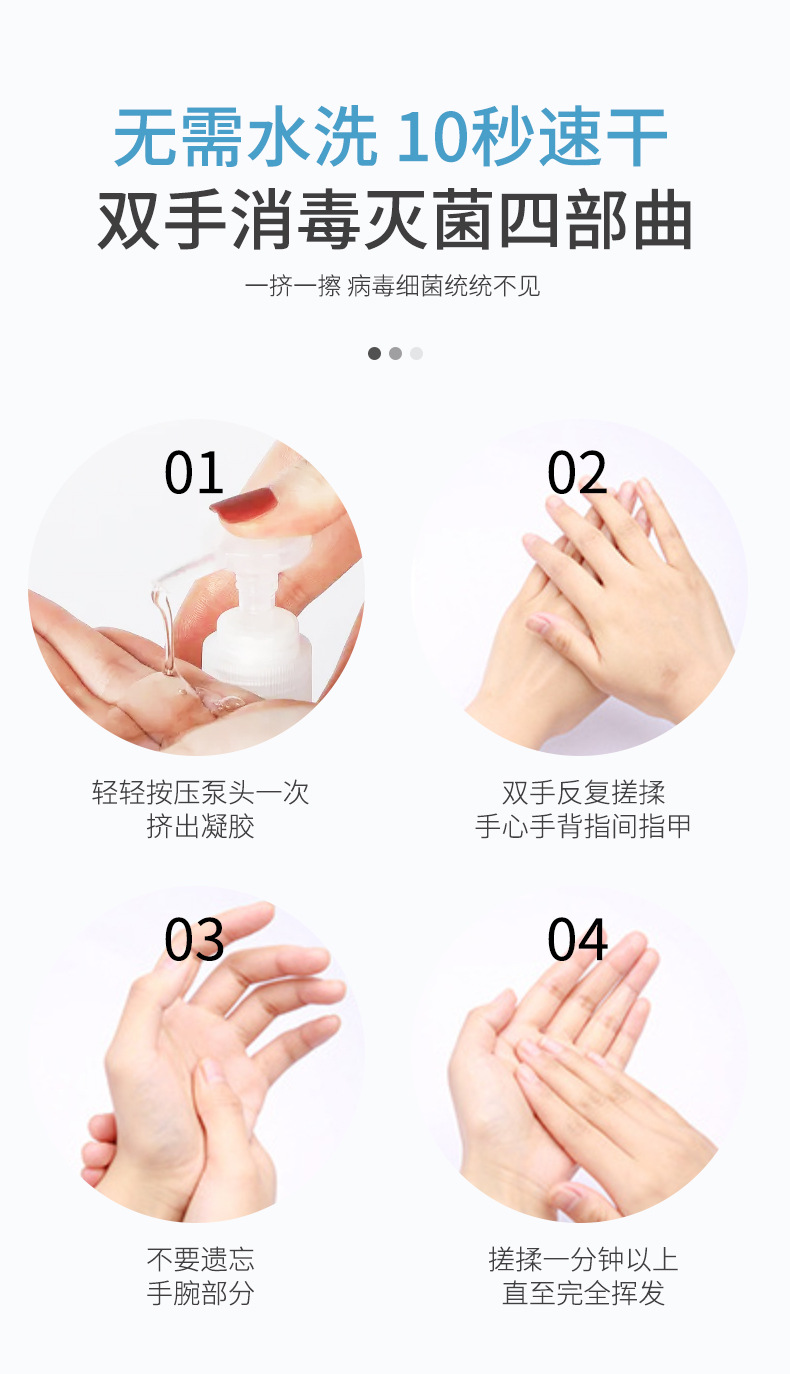 无需水洗 10秒速干
双手消毒灭菌四部曲

一挤一擦 病毒细菌统统不见

01

轻轻按压泵头一次
挤出凝胶

02

双手反复搓揉
手心手背指间指甲

03

不要遗忘
手腕部分

04

搓揉一分钟以上
直至完全挥发