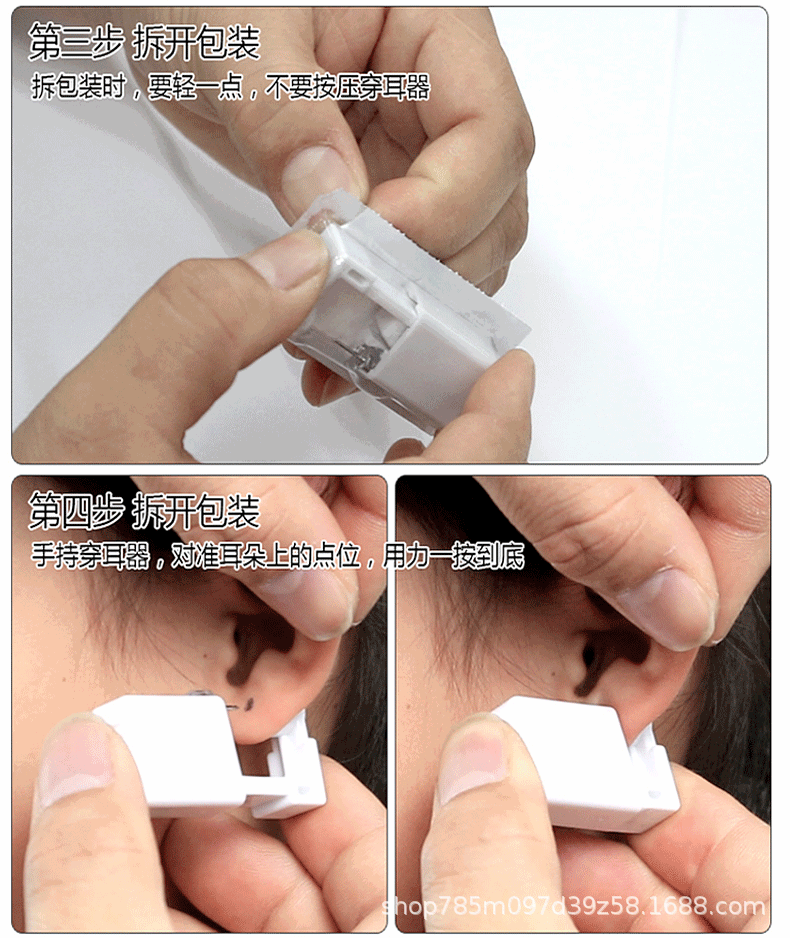 第三步 拆开包装
拆包装时，要轻一点，不要按压穿耳器

第四步 拆开包装
手持穿耳器，对准耳朵上的点位，用力一按到底

shop785m097d39z58.1688.com