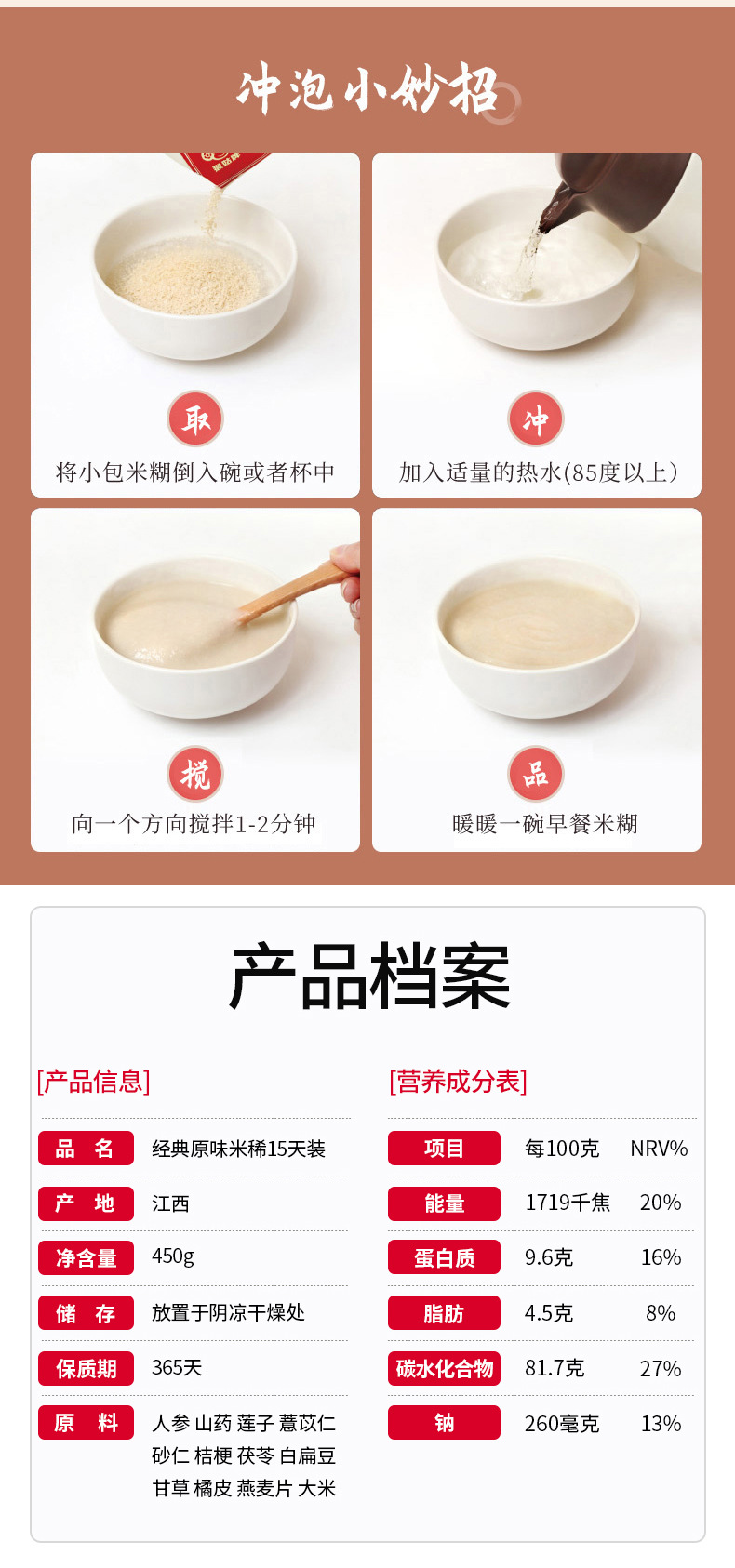 冲泡小妙招

取
将小包米糊倒入碗或者杯中

冲
加入适量的热水(85度以上)

搅
向一个方向搅拌1-2分钟

品
暖暖一碗早餐米糊

产品档案

[产品信息]

| 品 名 | 经典原味米稀15天装 |
|---|---|
| 产 地 | 江西 |
| 净含量 | 450g |
| 储 存 | 放置于阴凉干燥处 |
| 保质期 | 365天 |
| 原 料 | 人参 山药 莲子 薏苡仁 砂仁 桔梗 茯苓 白扁豆 甘草 橘皮 燕麦片 大米 |

[营养成分表]

| 项目 | 每100克 | NRV% |
|---|---|---|
| 能量 | 1719千焦 | 20% |
| 蛋白质 | 9.6克 | 16% |
| 脂肪 | 4.5克 | 8% |
| 碳水化合物 | 81.7克 | 27% |
| 钠 | 260毫克 | 13% |