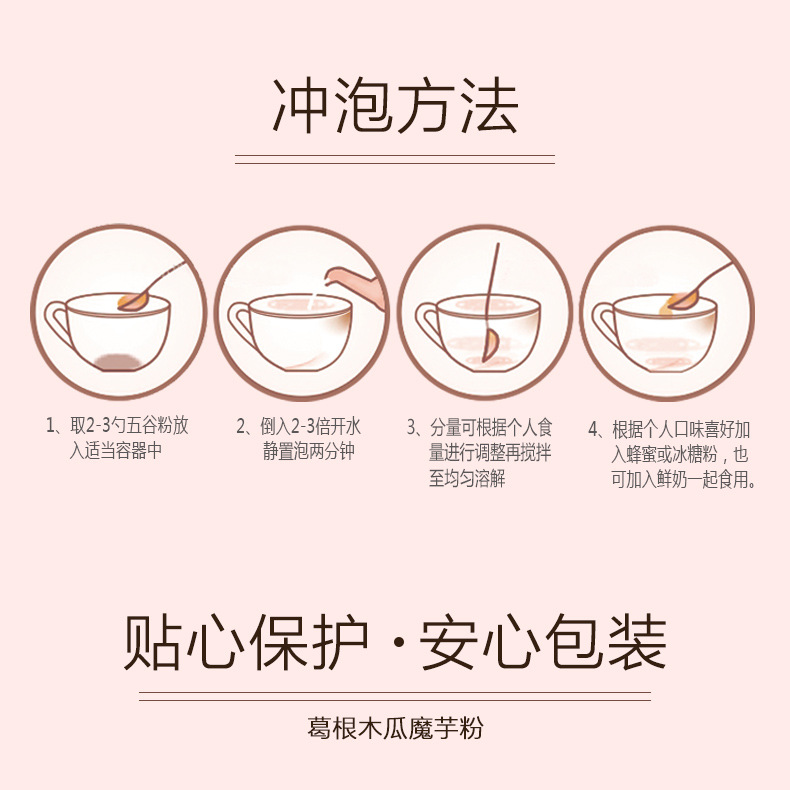 冲泡方法

1、取2-3勺五谷粉放入适当容器中

2、倒入2-3倍开水静置泡两分钟

3、分量可根据个人食量进行调整再搅拌至均匀溶解

4、根据个人口味喜好加入蜂蜜或冰糖粉，也可加入鲜奶一起食用。

贴心保护·安心包装

葛根木瓜魔芋粉