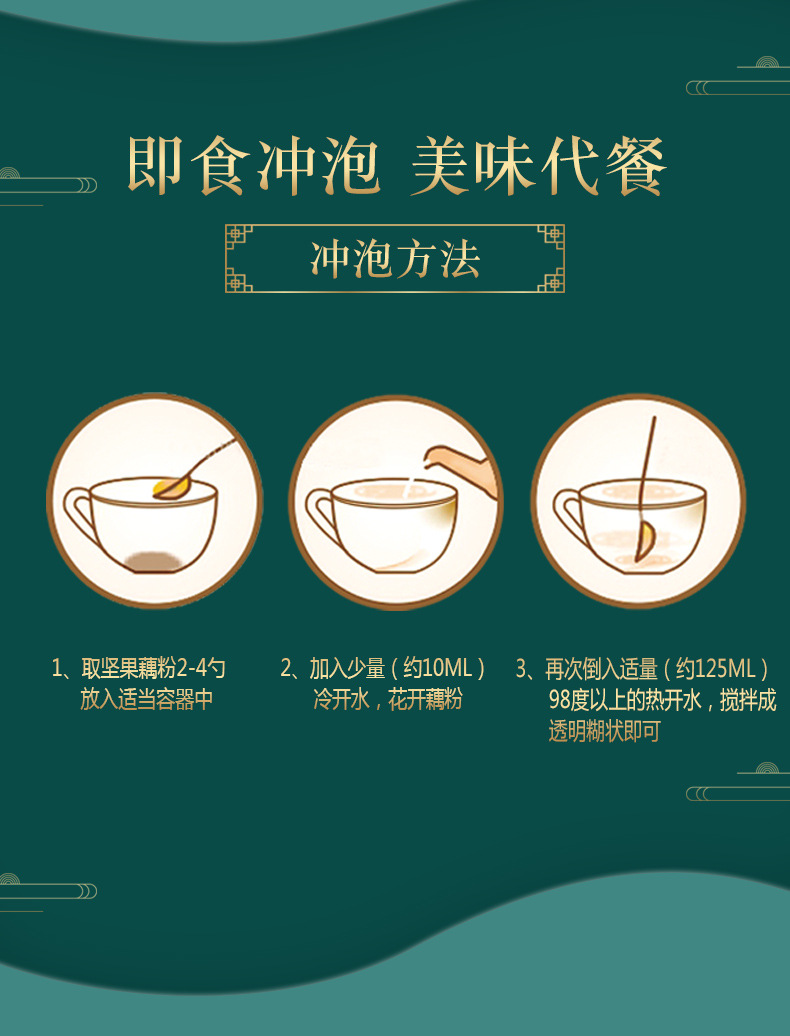 即食冲泡 美味代餐

冲泡方法

1、取坚果藕粉2-4勺 放入适当容器中

2、加入少量（约10ML）冷开水，花开藕粉

3、再次倒入适量（约125ML）98度以上的热开水，搅拌成透明糊状即可