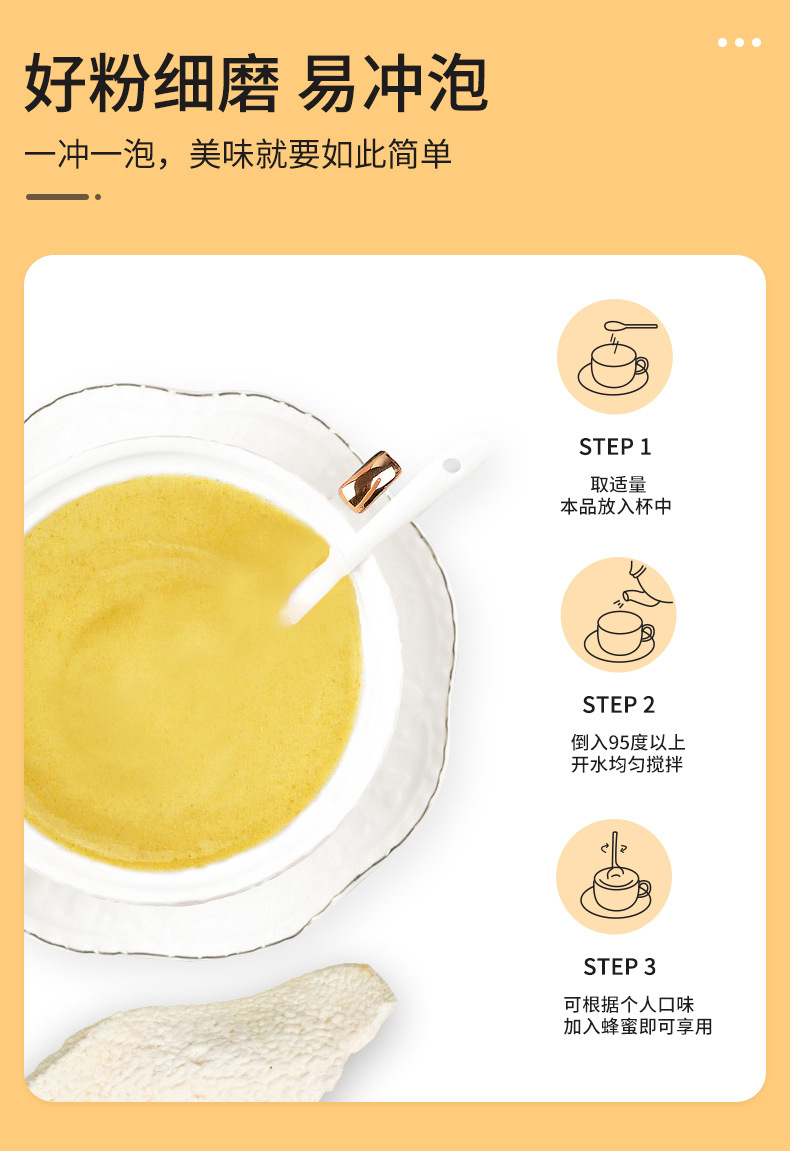 好粉细磨 易冲泡

一冲一泡，美味就要如此简单

STEP 1

取适量
本品放入杯中

STEP 2

倒入95度以上
开水均匀搅拌

STEP 3

可根据个人口味
加入蜂蜜即可享用