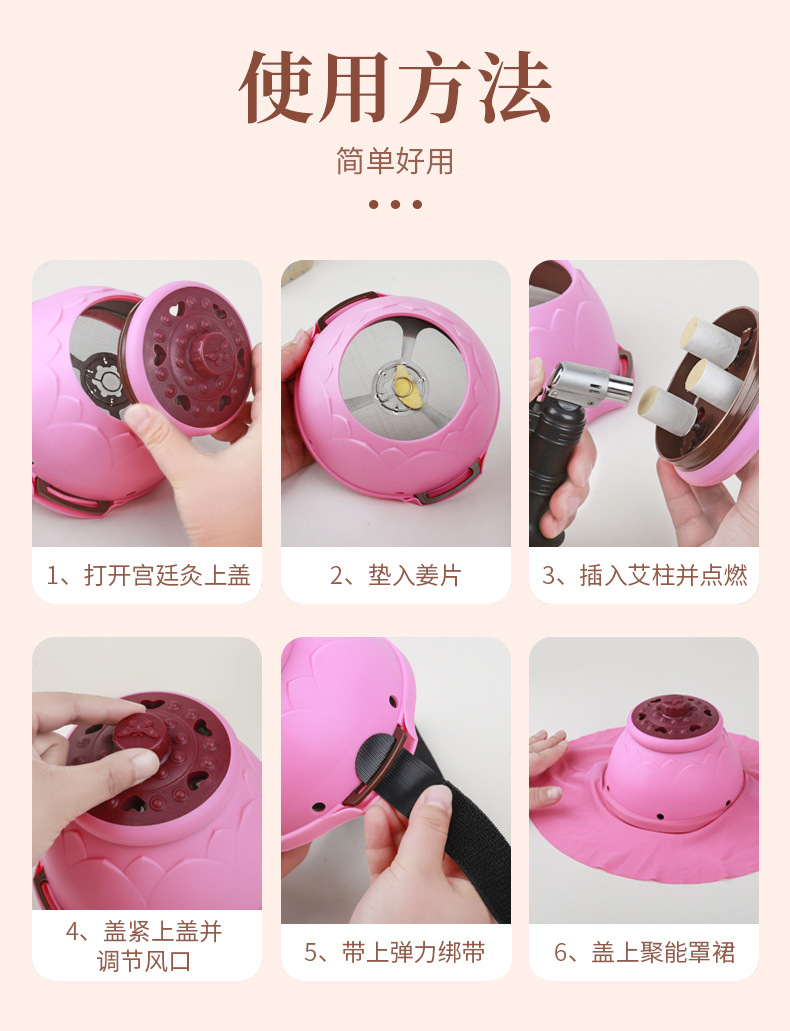 使用方法

简单好用

1、打开宫廷灸上盖

2、垫入姜片

3、插入艾柱并点燃

4、盖紧上盖并调节风口

5、带上弹力绑带

6、盖上聚能罩裙