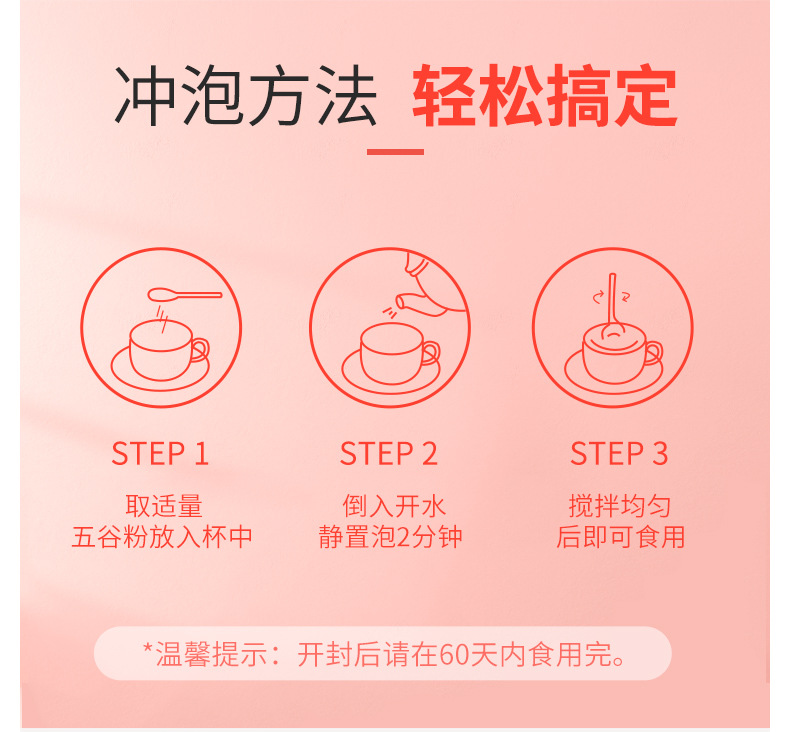 冲泡方法 轻松搞定

STEP 1
取适量
五谷粉放入杯中

STEP 2
倒入开水
静置泡2分钟

STEP 3
搅拌均匀
后即可食用

*温馨提示：开封后请在60天内食用完。