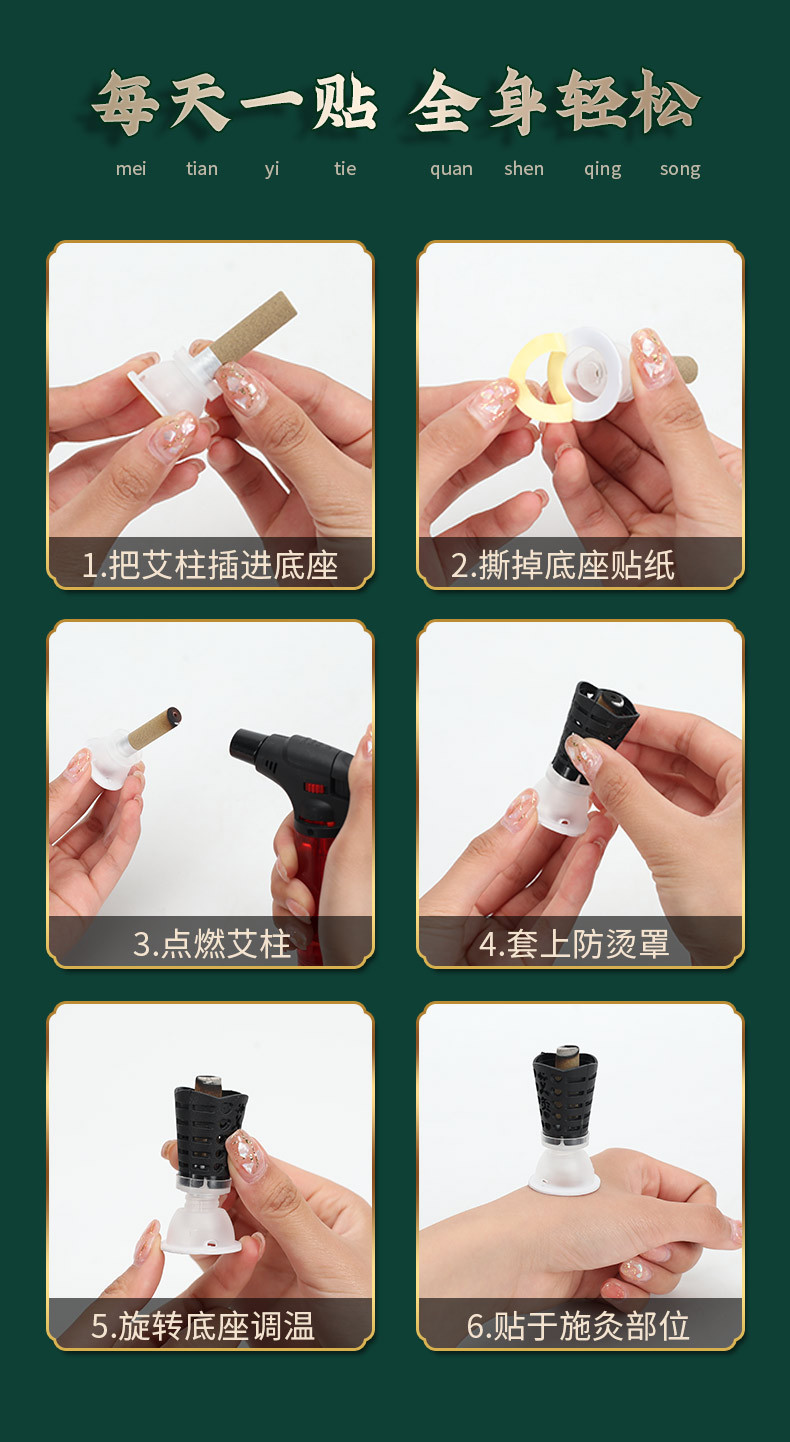 每天一贴 全身轻松
mei tian yi tie quan shen qing song

1.把艾柱插进底座

2.撕掉底座贴纸

3.点燃艾柱

4.套上防烫罩

5.旋转底座调温

6.贴于施灸部位