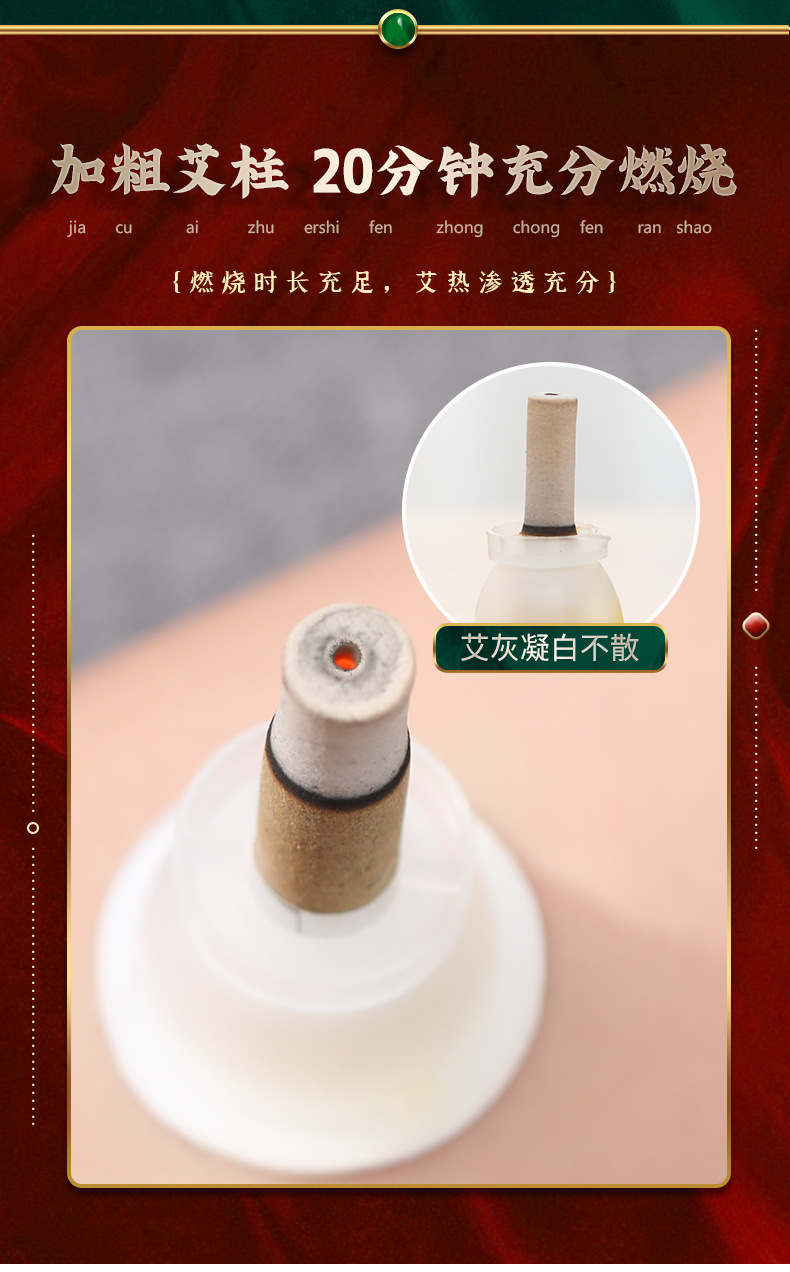 加粗艾柱 20分钟充分燃烧

jia cu ai zhu ershi fen zhong chong fen ran shao

{燃烧时长充足，艾热渗透充分}

艾灰凝白不散