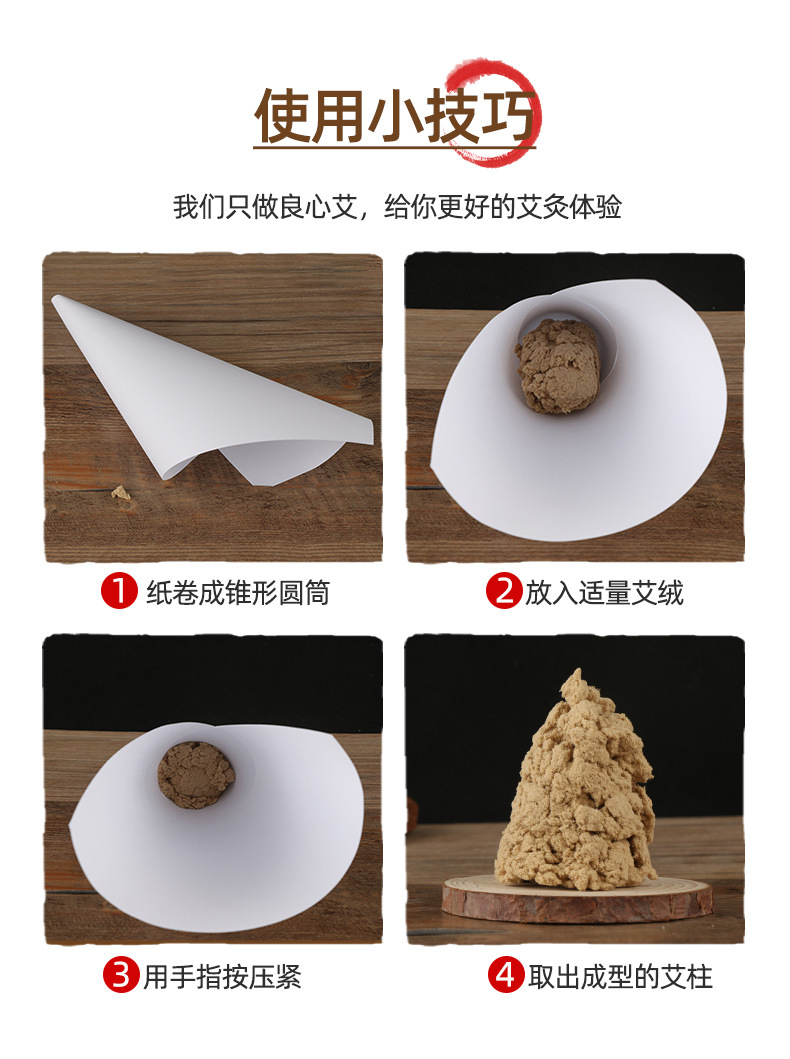 使用小技巧

我们只做良心艾，给你更好的艾灸体验

1 纸卷成锥形圆筒

2 放入适量艾绒

3 用手指按压紧

4 取出成型的艾柱