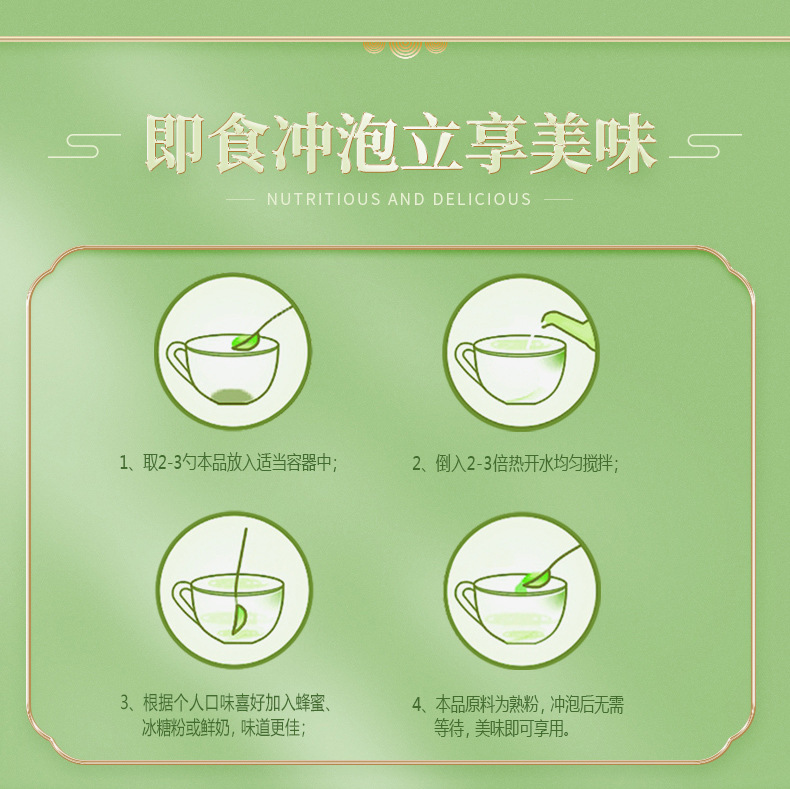 即食冲泡立享美味

NUTRITIOUS AND DELICIOUS

1、取2-3勺本品放入适当容器中;

2、倒入2-3倍热开水均匀搅拌;

3、根据个人口味喜好加入蜂蜜、冰糖粉或鲜奶，味道更佳;

4、本品原料为熟粉，冲泡后无需等待，美味即可享用。