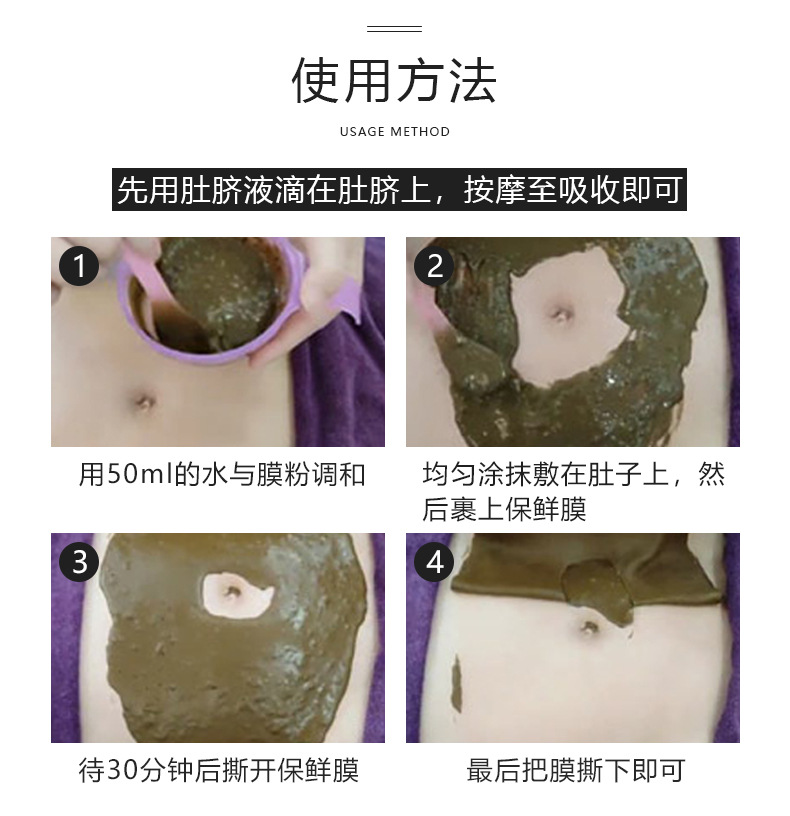 使用方法

USAGE METHOD

先用肚脐液滴在肚脐上，按摩至吸收即可

1

用50ml的水与膜粉调和

2

均匀涂抹敷在肚子上，然后裹上保鲜膜

3

待30分钟后撕开保鲜膜

4

最后把膜撕下即可