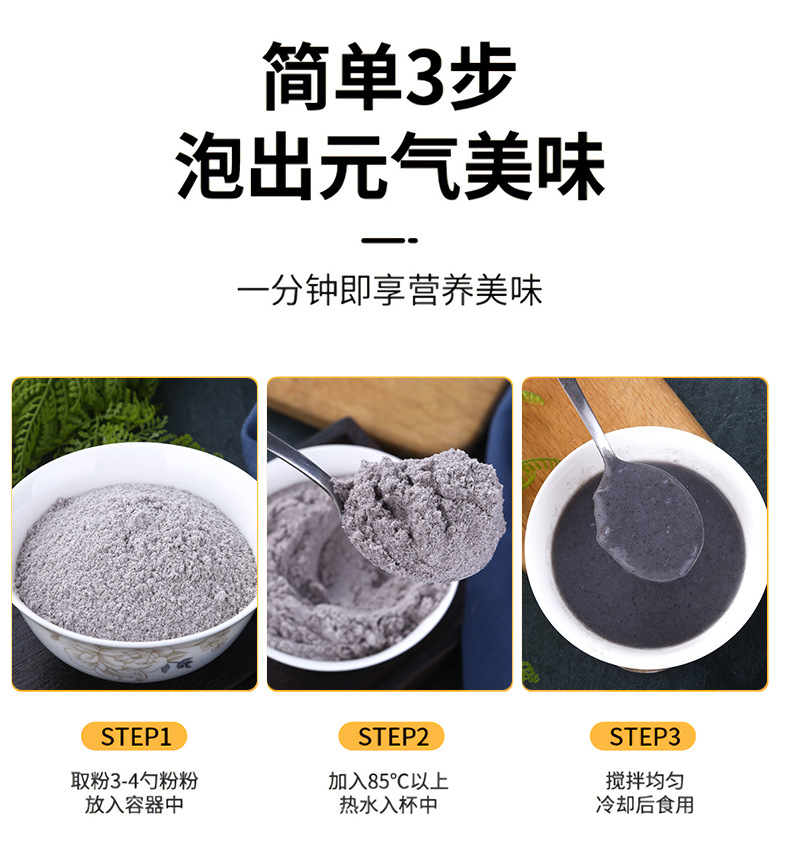 简单3步
泡出元气美味

一分钟即享营养美味

STEP1
取粉3-4勺粉粉
放入容器中

STEP2
加入85°C以上
热水入杯中

STEP3
搅拌均匀
冷却后食用