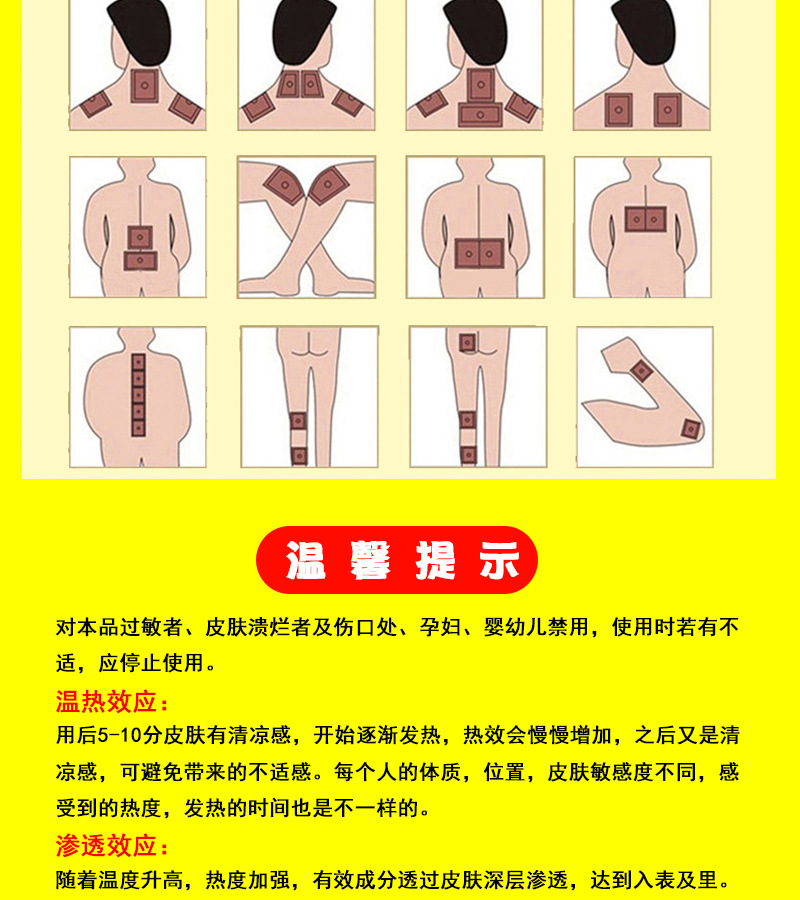 温馨提示

对本品过敏者、皮肤溃烂者及伤口处、孕妇、婴幼儿禁用，使用时若有不适，应停止使用。

温热效应：
用后5-10分皮肤有清凉感，开始逐渐发热，热效会慢慢增加，之后又是清凉感，可避免带来的不适感。每个人的体质，位置，皮肤敏感度不同，感受到的热度，发热的时间也是不一样的。

渗透效应：
随着温度升高，热度加强，有效成分透过皮肤深层渗透，达到入表及里。