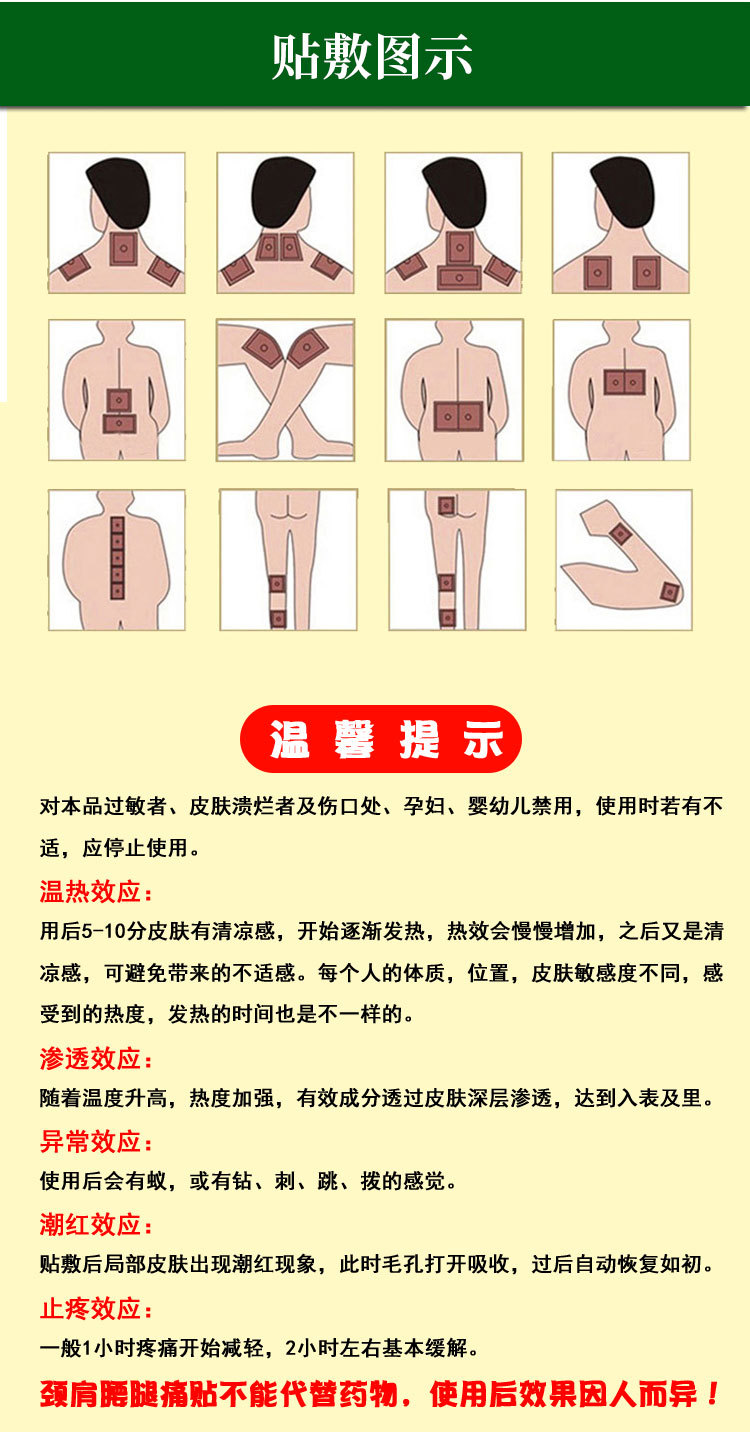 贴敷图示

温馨提示

对本品过敏者、皮肤溃烂者及伤口处、孕妇、婴幼儿禁用，使用时若有不适，应停止使用。

温热效应：

用后5-10分皮肤有清凉感，开始逐渐发热，热效会慢慢增加，之后又是清凉感，可避免带来的不适感。每个人的体质，位置，皮肤敏感度不同，感受到的热度，发热的时间也是不一样的。

渗透效应：

随着温度升高，热度加强，有效成分透过皮肤深层渗透，达到入表及里。

异常效应：

使用后会有蚁，或有钻、刺、跳、拨的感觉。

潮红效应：

贴敷后局部皮肤出现潮红现象，此时毛孔打开吸收，过后自动恢复如初。

止疼效应：

一般1小时疼痛开始减轻，2小时左右基本缓解。

颈肩腰腿痛贴不能代替药物，使用后效果因人而异！