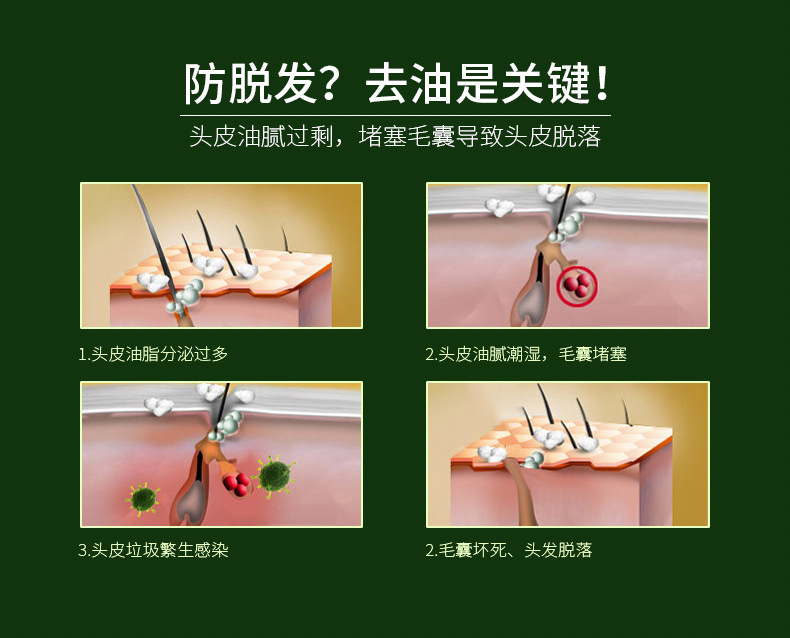 防脱发？去油是关键！

头皮油腻过剩，堵塞毛囊导致头皮脱落

1.头皮油脂分泌过多

2.头皮油腻潮湿，毛囊堵塞

3.头皮垃圾繁生感染

2.毛囊坏死、头发脱落