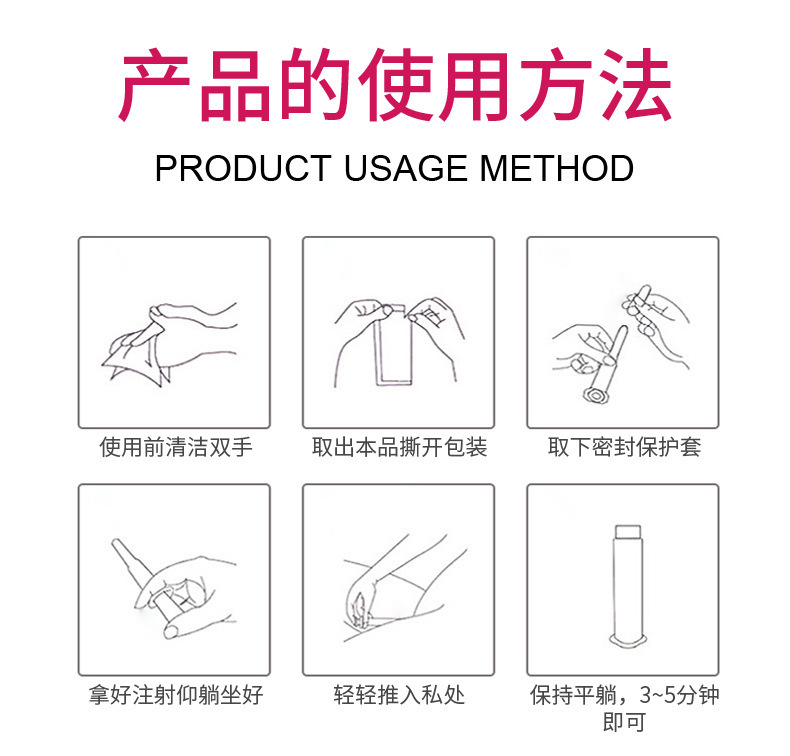 产品的使用方法

PRODUCT USAGE METHOD

使用前清洁双手

取出本品撕开包装

取下密封保护套

拿好注射仰躺坐好

轻轻推入私处

保持平躺，3~5分钟即可