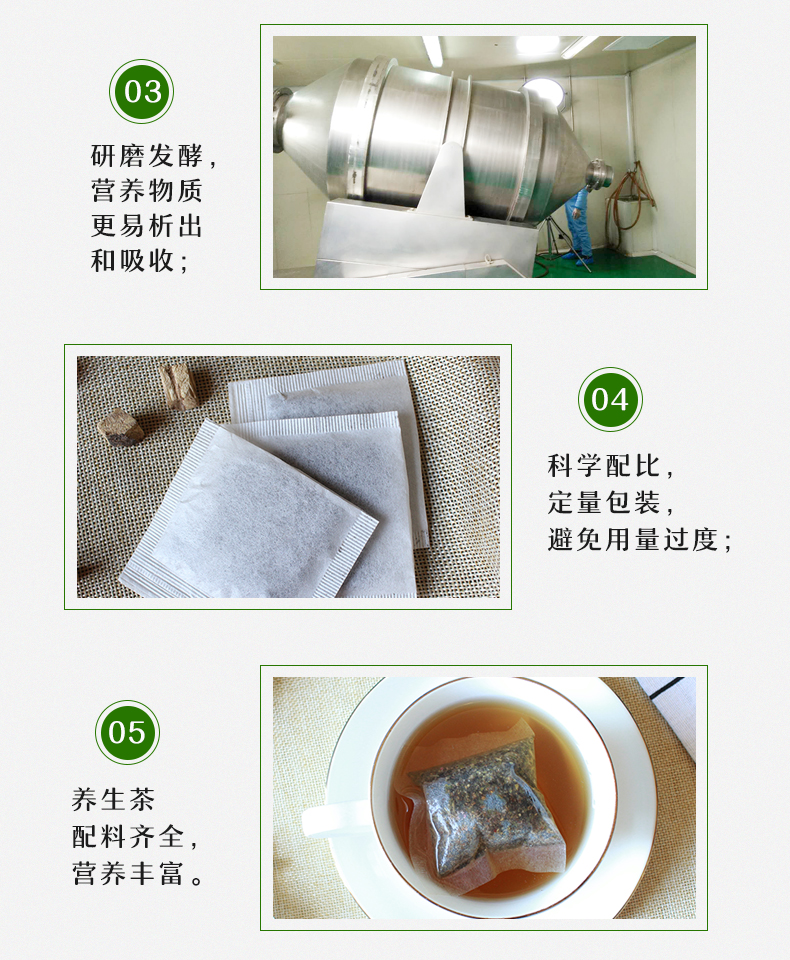 03

研磨发酵，
营养物质
更易析出
和吸收；

04

科学配比，
定量包装，
避免用量过度；

05

养生茶
配料齐全，
营养丰富。