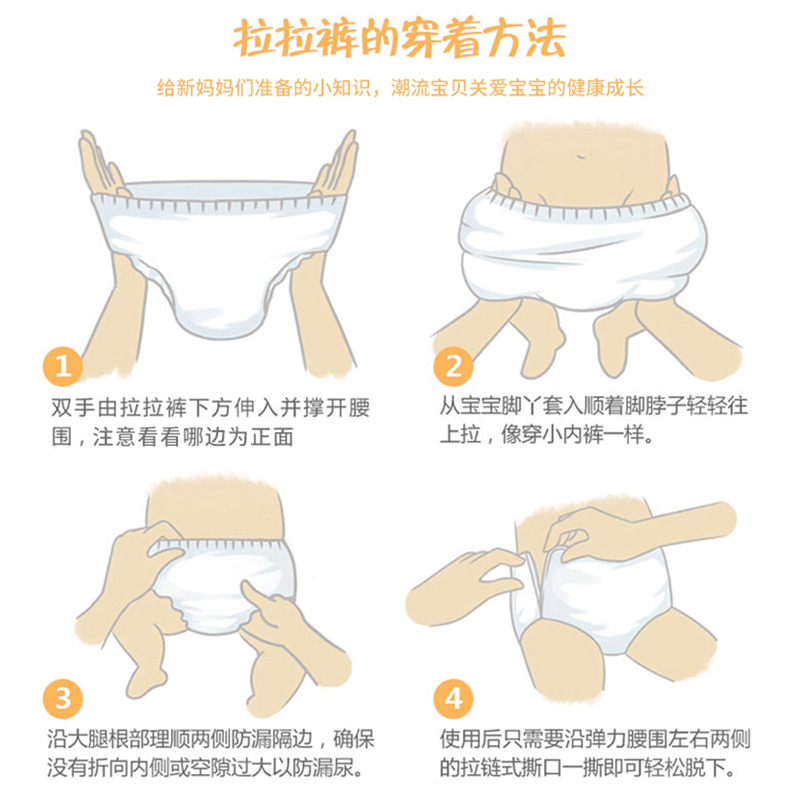 拉拉裤的穿着方法

给新妈妈们准备的小知识，潮流宝贝关爱宝宝的健康成长

1
双手由拉拉裤下方伸入并撑开腰围，注意看看哪边为正面

2
从宝宝脚丫套入顺着脚脖子轻轻往上拉，像穿小内裤一样。

3
沿大腿根部理顺两侧防漏隔边，确保没有折向内侧或空隙过大以防漏尿。

4
使用后只需要沿弹力腰围左右两侧的拉链式撕口一撕即可轻松脱下。