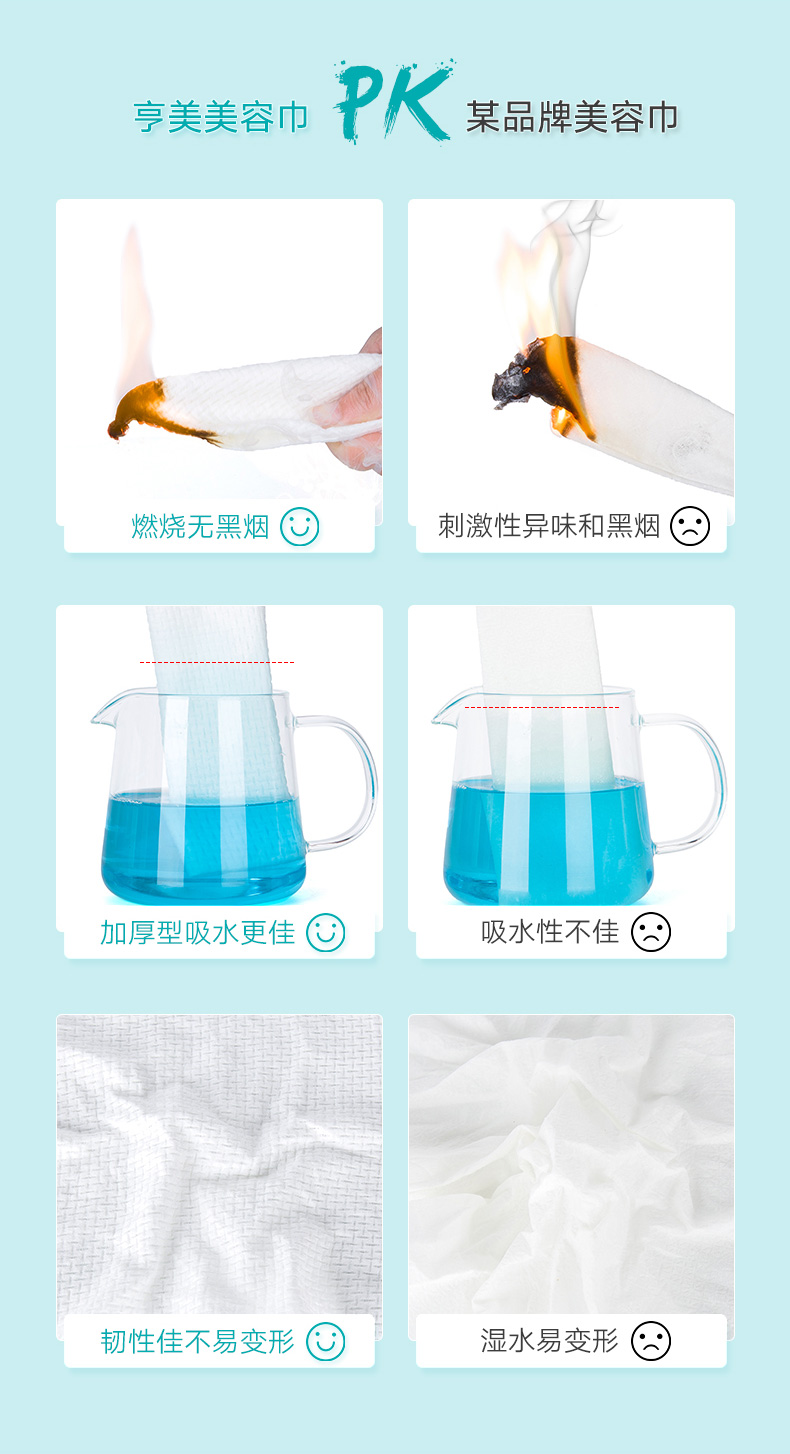 亨美美容巾 PK 某品牌美容巾

燃烧无黑烟

刺激性异味和黑烟

加厚型吸水更佳

吸水性不佳

韧性佳不易变形

湿水易变形