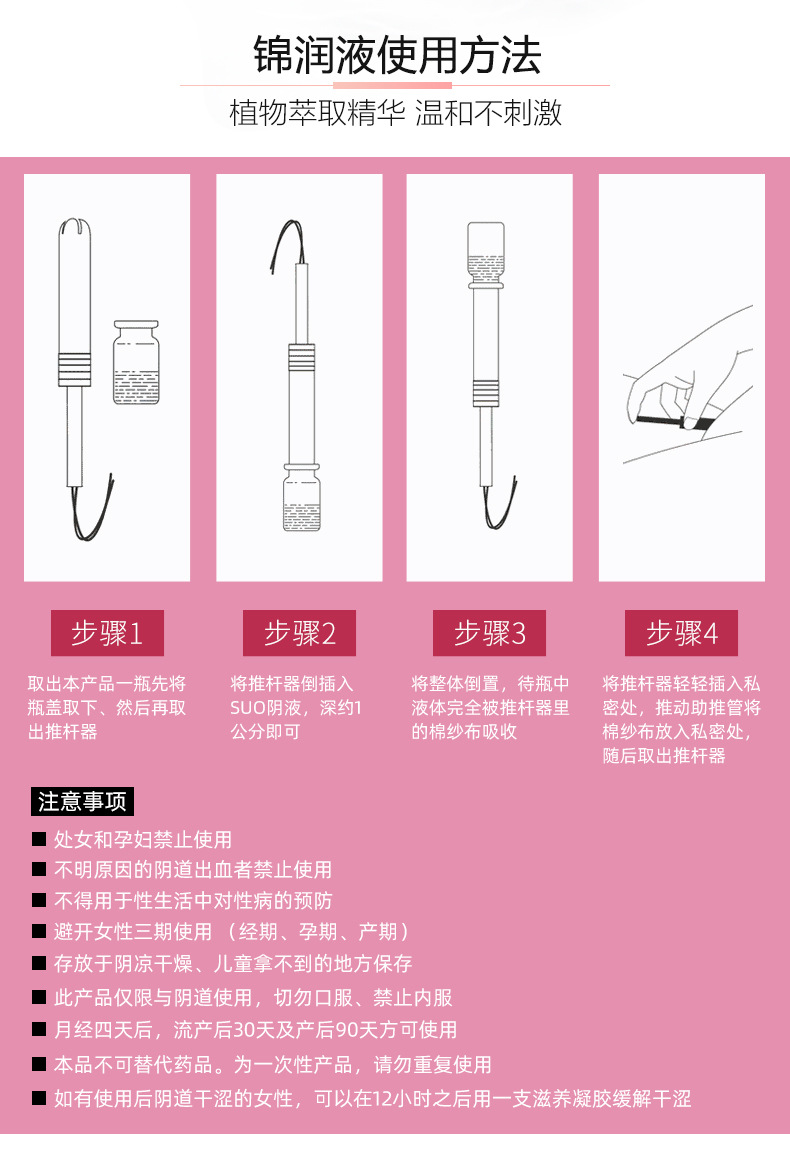 锦润液使用方法

植物萃取精华 温和不刺激

步骤1

取出本产品一瓶先将瓶盖取下、然后再取出推杆器

步骤2

将推杆器倒插入SUO阴液，深约1公分即可

步骤3

将整体倒置，待瓶中液体完全被推杆器里的棉纱布吸收

步骤4

将推杆器轻轻插入私密处，推动助推管将棉纱布放入私密处，随后取出推杆器

注意事项

■ 处女和孕妇禁止使用

■ 不明原因的阴道出血者禁止使用

■ 不得用于性生活中对性病的预防

■ 避开女性三期使用 （经期、孕期、产期）

■ 存放于阴凉干燥、儿童拿不到的地方保存

■ 此产品仅限与阴道使用，切勿口服、禁止内服

■ 月经四天后，流产后30天及产后90天方可使用

■ 本品不可替代药品。为一次性产品，请勿重复使用

■ 如有使用后阴道干涩的女性，可以在12小时之后用一支滋养凝胶缓解干涩