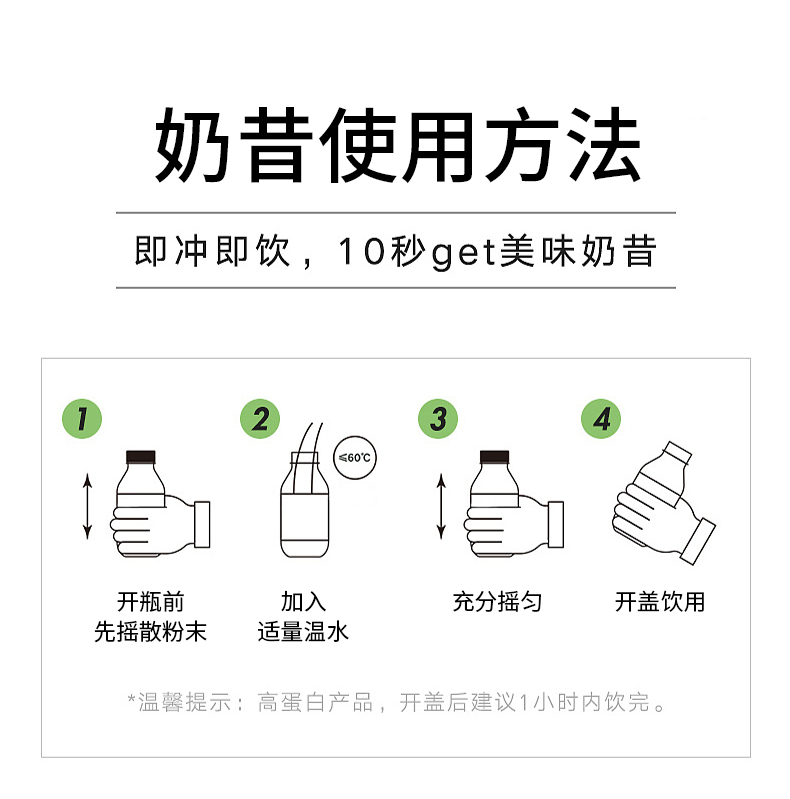 奶昔使用方法

即冲即饮，10秒get美味奶昔

1

开瓶前
先摇散粉末

2

≤60℃

加入
适量温水

3

充分摇匀

4

开盖饮用

*温馨提示：高蛋白产品，开盖后建议1小时内饮完。