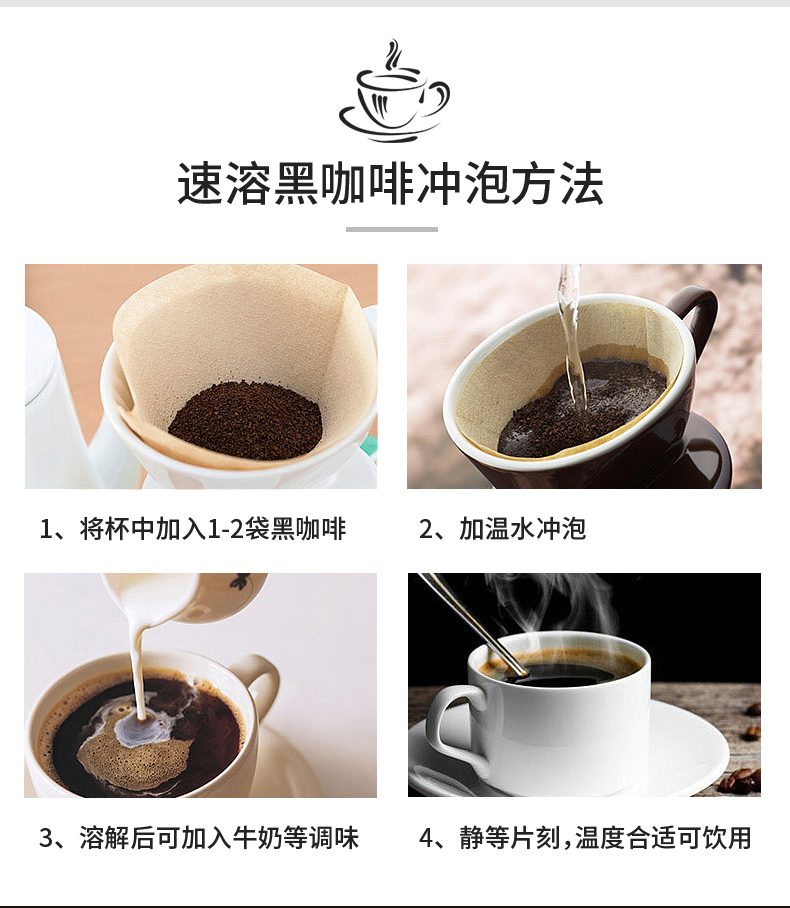 速溶黑咖啡冲泡方法

1、将杯中加入1-2袋黑咖啡

2、加温水冲泡

3、溶解后可加入牛奶等调味

4、静等片刻,温度合适可饮用