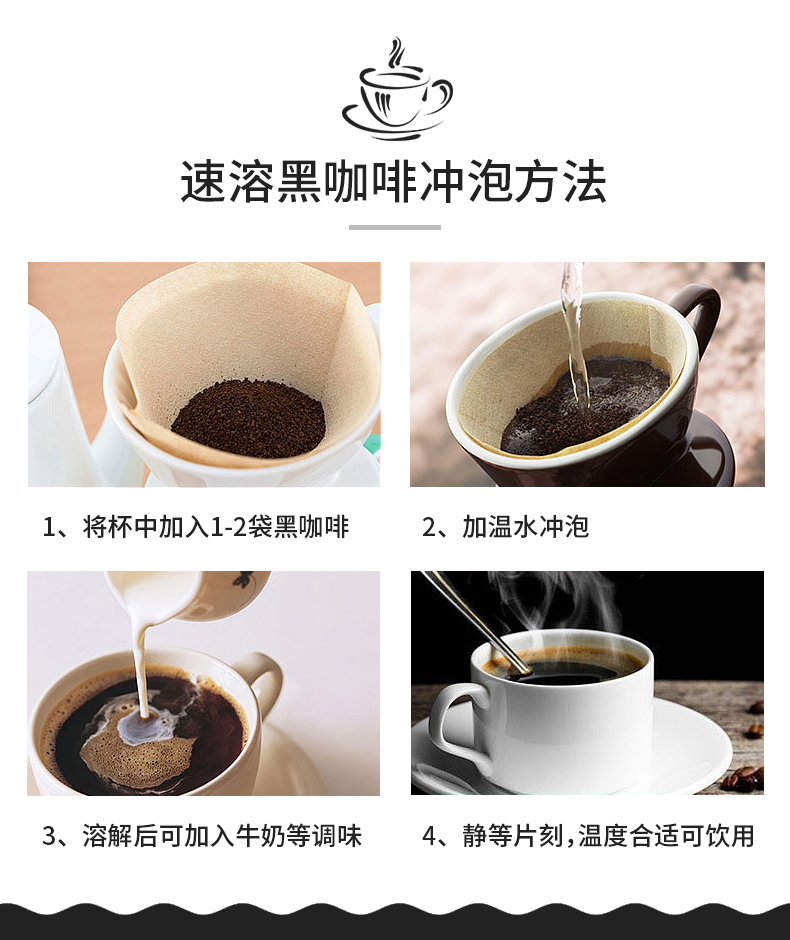 速溶黑咖啡冲泡方法

1、将杯中加入1-2袋黑咖啡

2、加温水冲泡

3、溶解后可加入牛奶等调味

4、静等片刻,温度合适可饮用