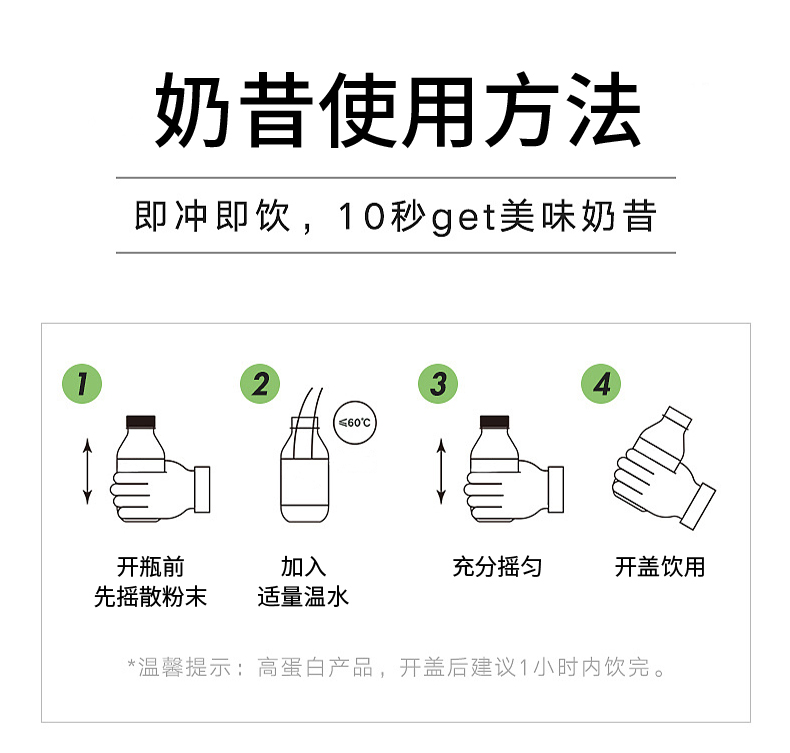 奶昔使用方法

即冲即饮，10秒get美味奶昔

1

开瓶前
先摇散粉末

2

≤60°C

加入
适量温水

3

充分摇匀

4

开盖饮用

*温馨提示：高蛋白产品，开盖后建议1小时内饮完。