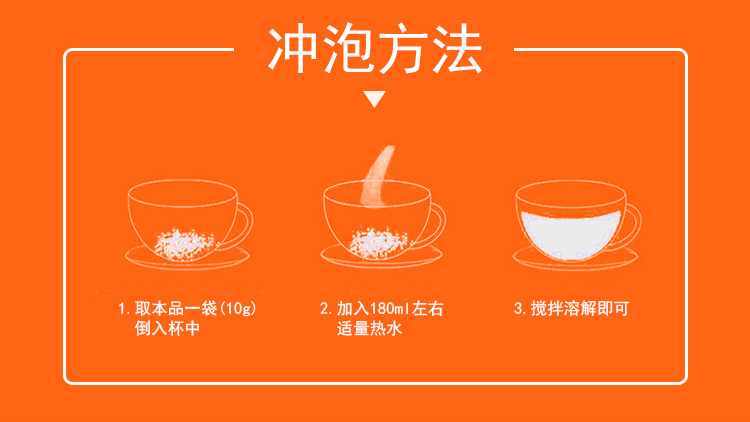 冲泡方法

1. 取本品一袋(10g) 倒入杯中

2. 加入180ml左右 适量热水

3. 搅拌溶解即可