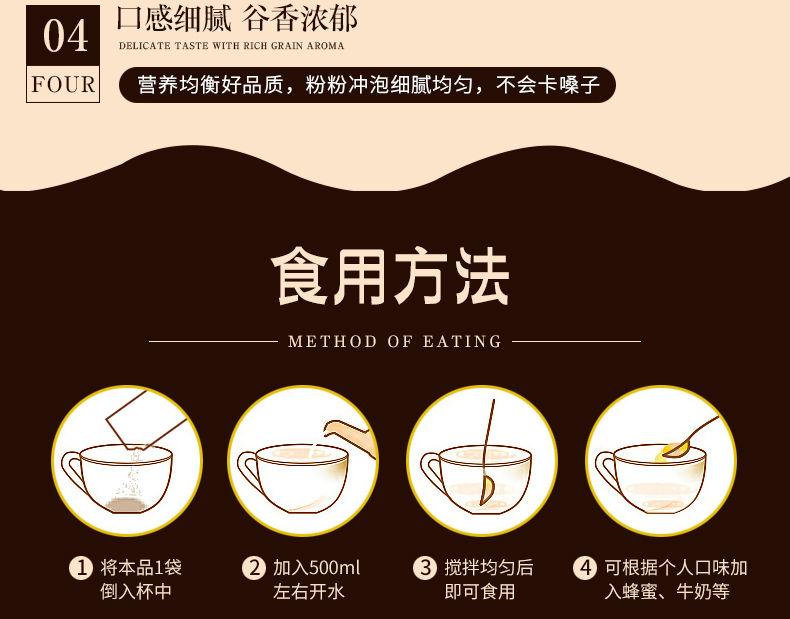 04
FOUR

口感细腻 谷香浓郁
DELICATE TASTE WITH RICH GRAIN AROMA

营养均衡好品质，粉粉冲泡细腻均匀，不会卡嗓子

食用方法
METHOD OF EATING

1 将本品1袋倒入杯中

2 加入500ml左右开水

3 搅拌均匀后即可食用

4 可根据个人口味加入蜂蜜、牛奶等